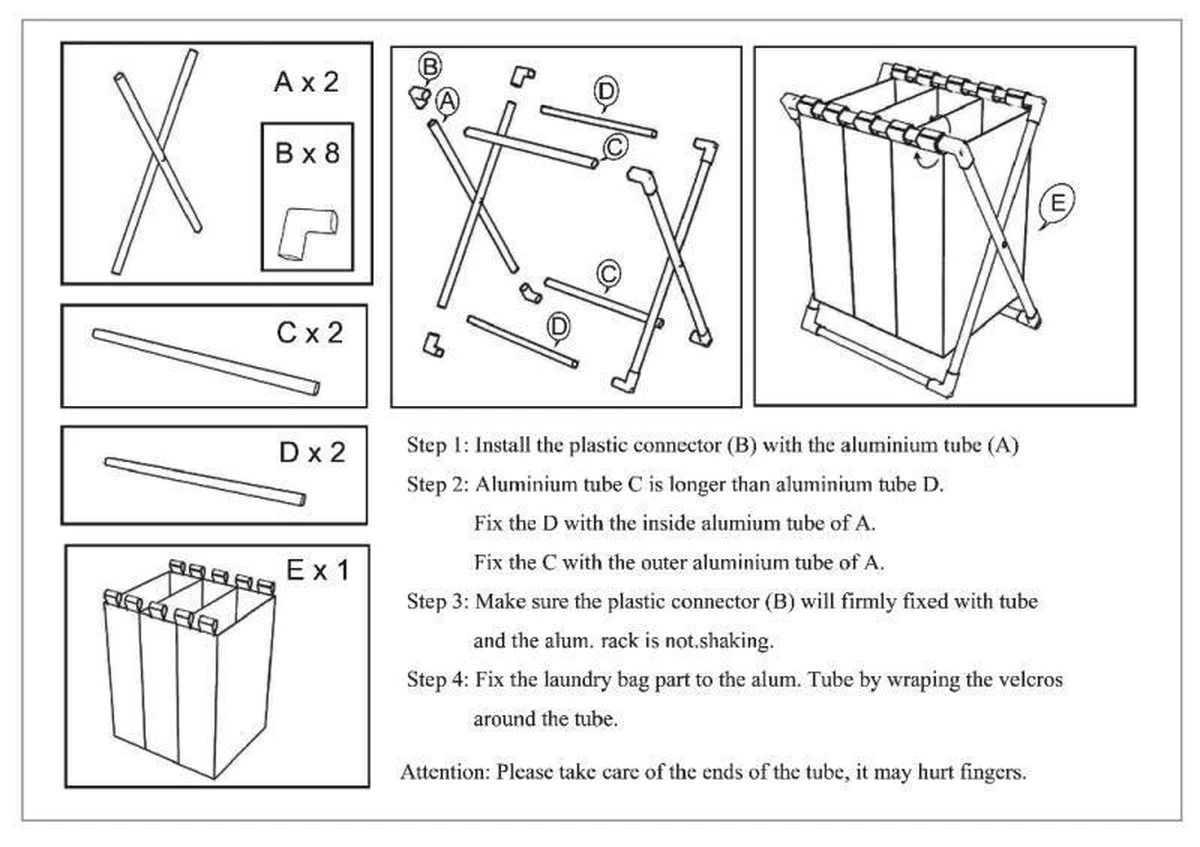 A x 2

B x 8

C x 2

D x 2

E x 1

B
A
D
C
C
D

E

Step 1: Install the plastic connector (B) with the aluminium tube (A)

Step 2: Aluminium tube C is longer than aluminium tube D.
Fix the D with the inside alumium tube of A.
Fix the C with the outer aluminium tube of A.

Step 3: Make sure the plastic connector (B) will firmly fixed with tube and the alum. rack is not.shaking.

Step 4: Fix the laundry bag part to the alum. Tube by wraping the velcros around the tube.

Attention: Please take care of the ends of the tube, it may hurt fingers.